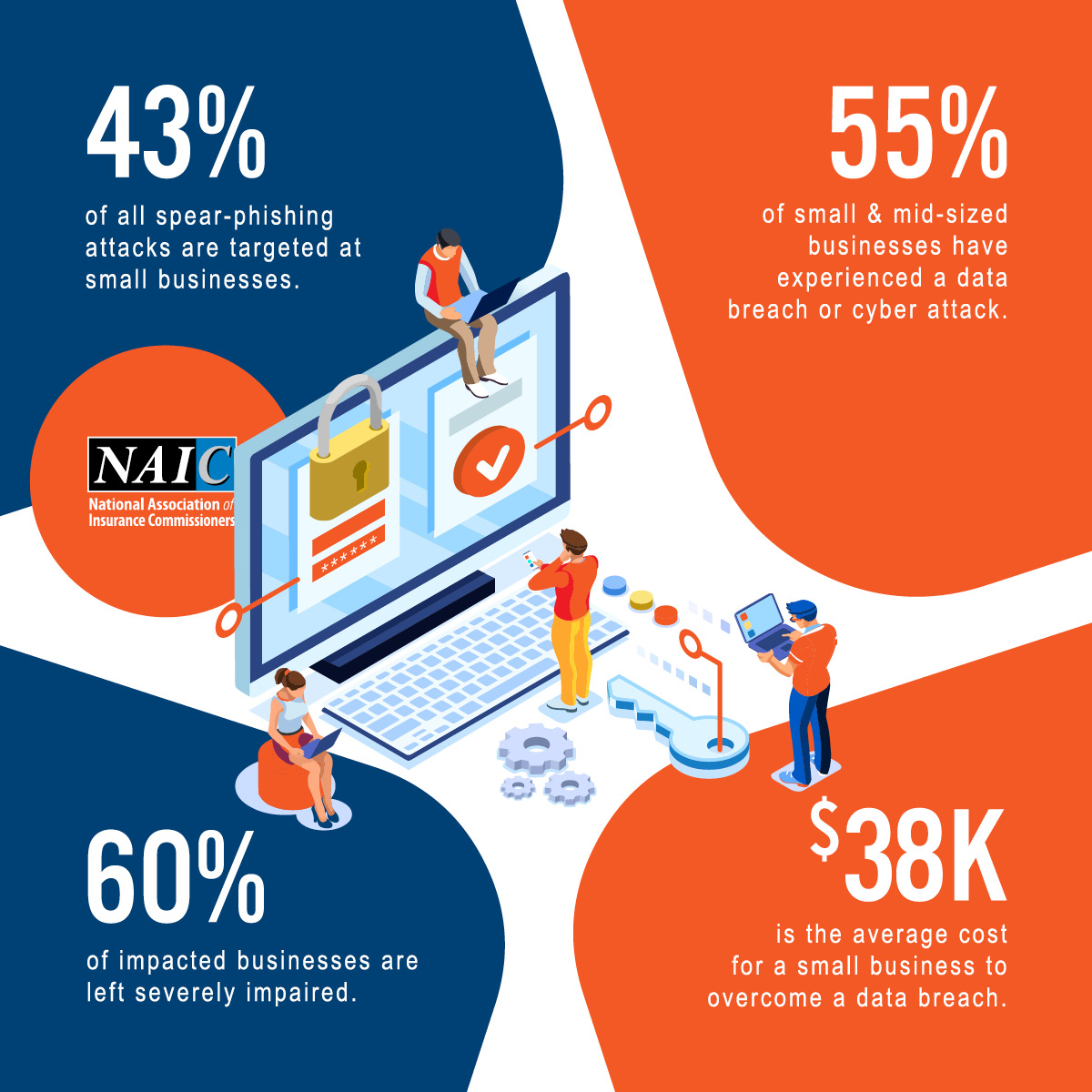 43%

of all spear-phishing attacks are targeted at small businesses.

55%

of small & mid-sized businesses have experienced a data breach or cyber attack.

NAIC
National Association of Insurance Commissioners

******

60%

of impacted businesses are left severely impaired.

$38K

is the average cost for a small business to overcome a data breach.